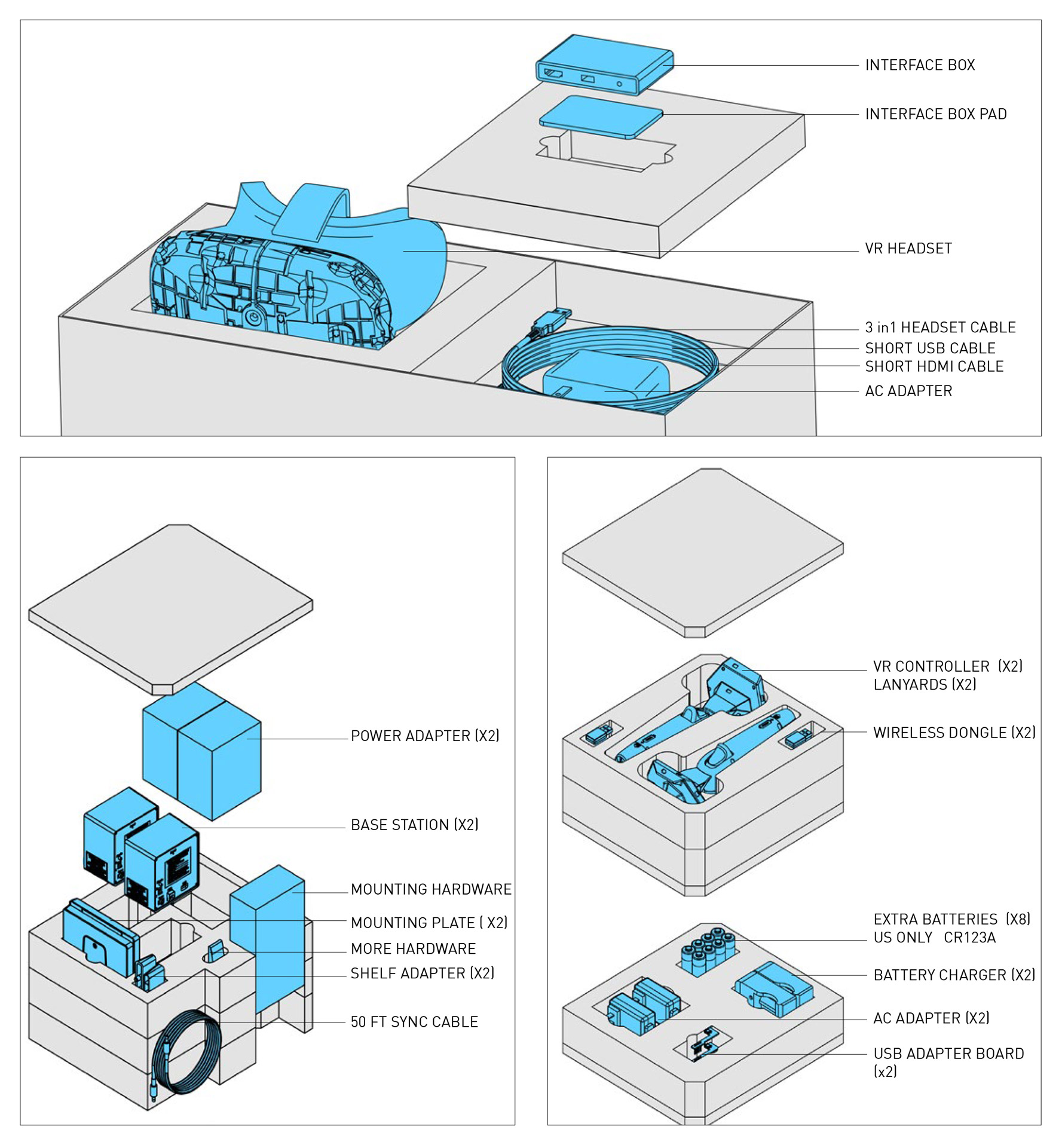 INTERFACE BOX

INTERFACE BOX PAD

VR HEADSET

3 in1 HEADSET CABLE

SHORT USB CABLE

SHORT HDMI CABLE

AC ADAPTER

POWER ADAPTER (X2)

BASE STATION (X2)

MOUNTING HARDWARE

MOUNTING PLATE ( X2)

MORE HARDWARE

SHELF ADAPTER (X2)

50 FT SYNC CABLE

VR CONTROLLER (X2)
LANYARDS (X2)

WIRELESS DONGLE (X2)

EXTRA BATTERIES (X8)
US ONLY CR123A

BATTERY CHARGER (X2)

AC ADAPTER (X2)

USB ADAPTER BOARD
(x2)